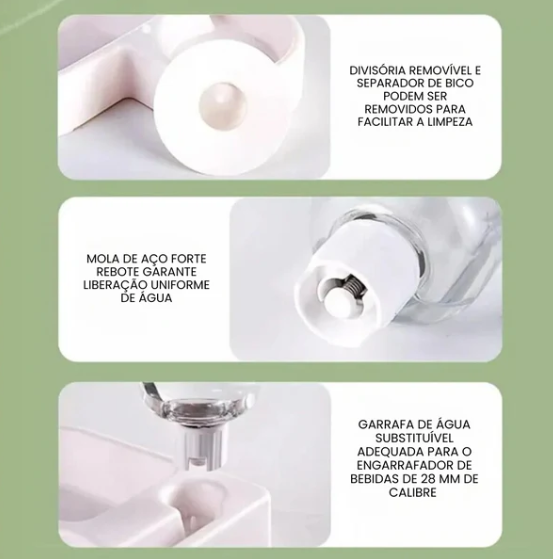 DIVISÓRIA REMOVÍVEL E SEPARADOR DE BICO PODEM SER REMOVIDOS PARA FACILITAR A LIMPEZA

MOLA DE AÇO FORTE REBOTE GARANTE LIBERAÇÃO UNIFORME DE ÁGUA

GARRAFA DE ÁGUA SUBSTITUÍVEL ADEQUADA PARA O ENGARRAFADOR DE BEBIDAS DE 28 MM DE CALIBRE